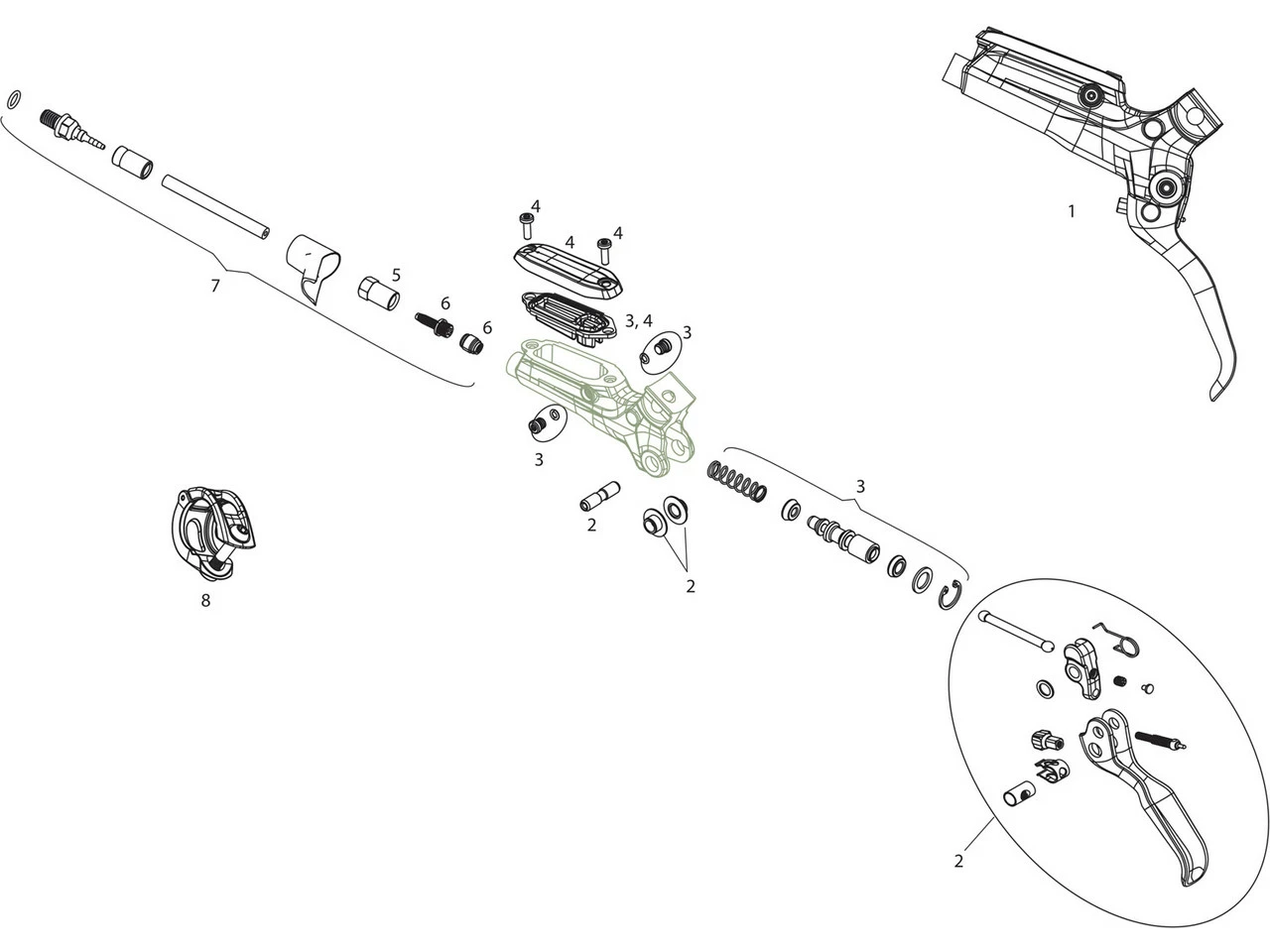 1

4
4
4
7
5
6
6
3, 4
3
3
3
2
2
8
2