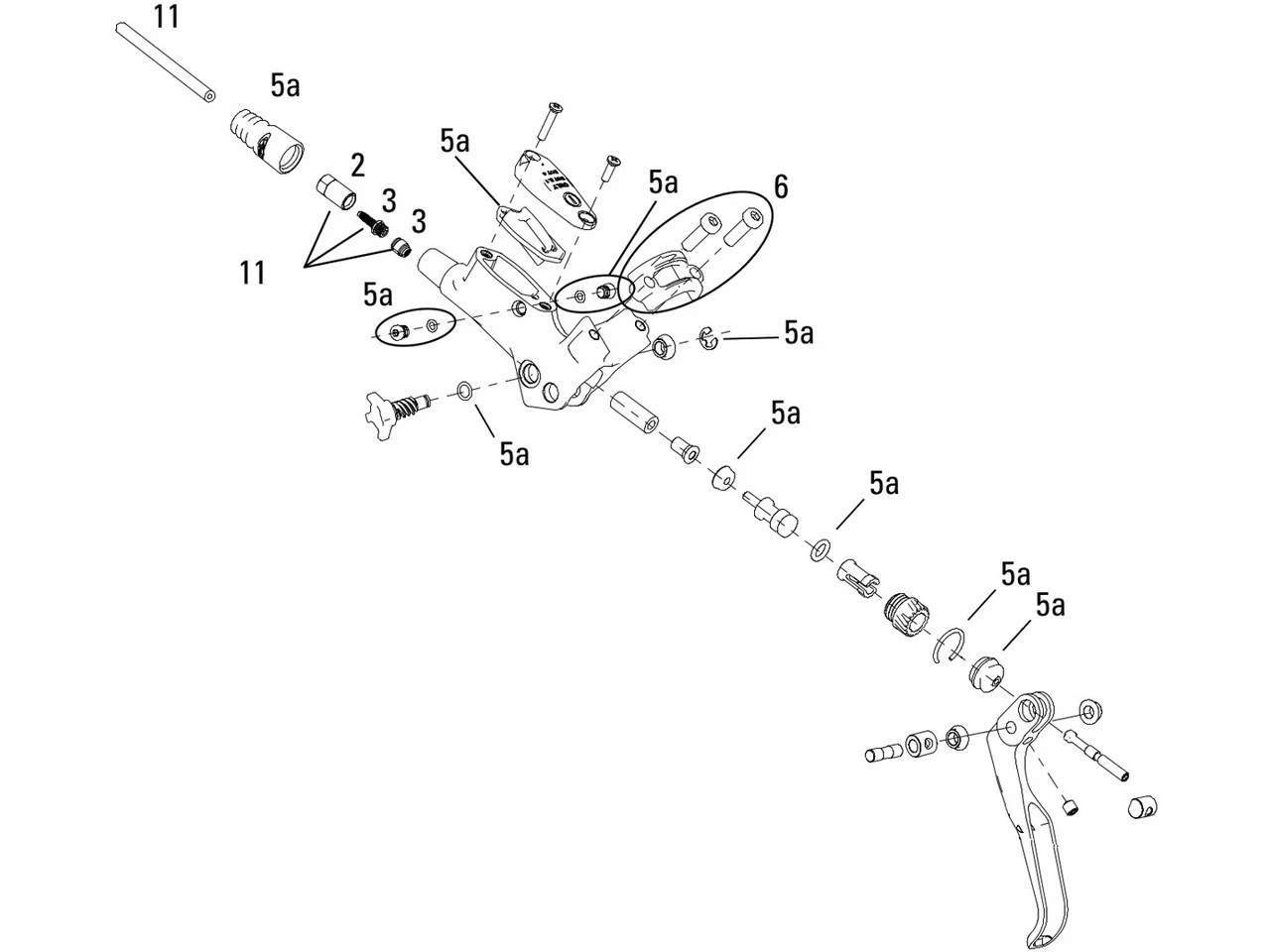 11
5a
2
3
3
11
5a
5a
6
5a
5a
5a
5a
5a
5a
5a