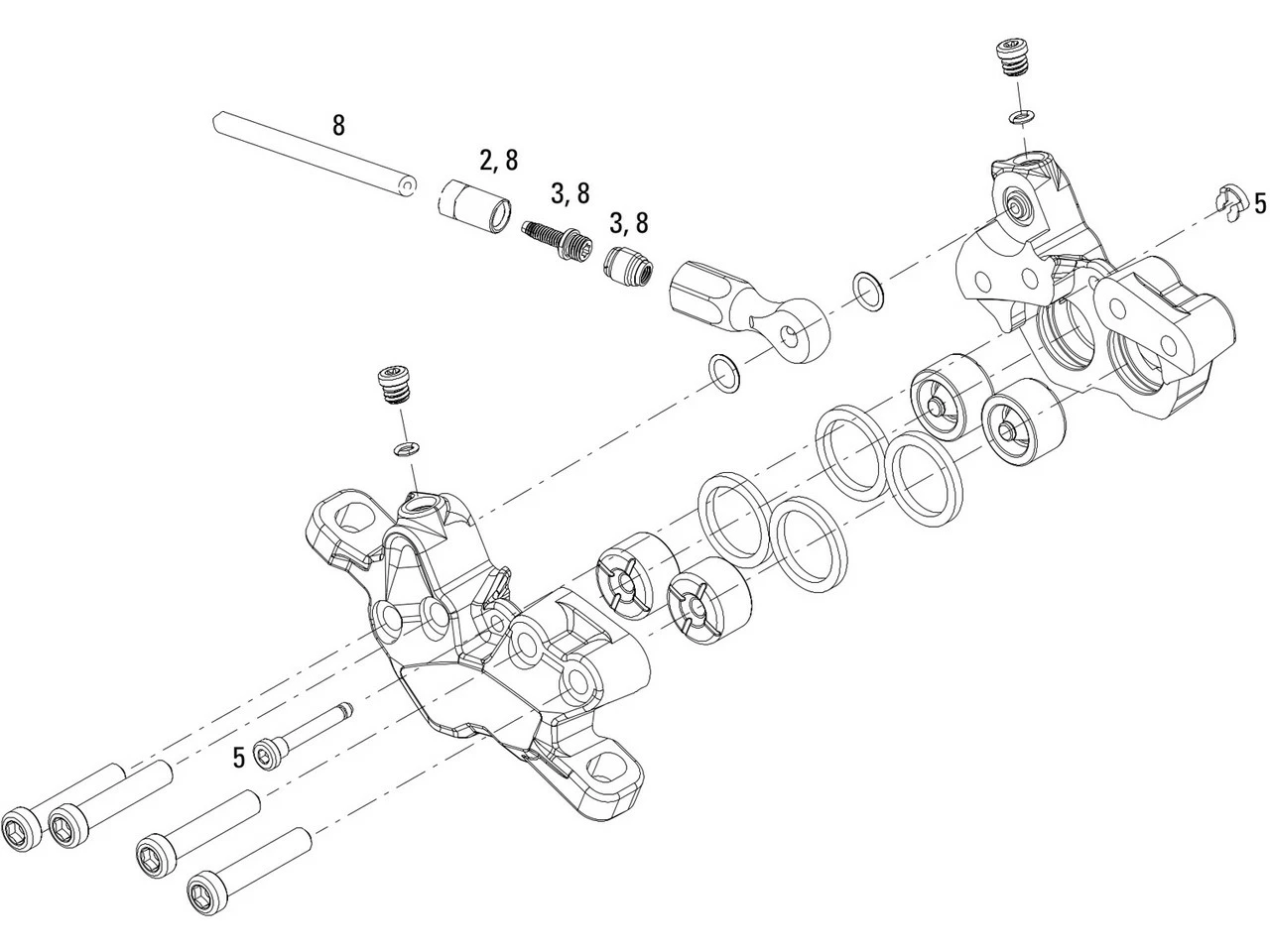 8

2, 8

3, 8

3, 8

5

5